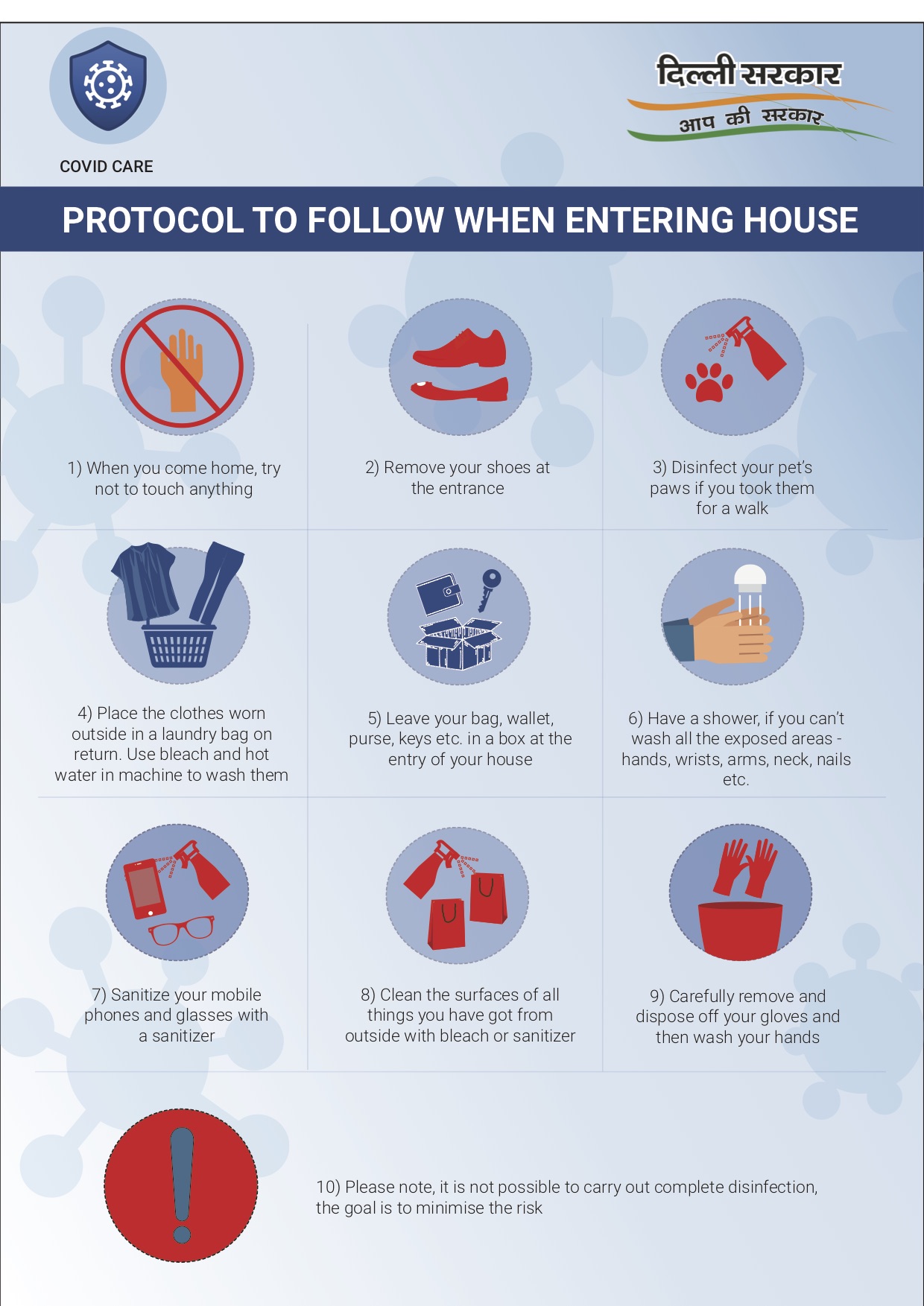 COVID CARE

दिल्ली सरकार
आप की सरकार

PROTOCOL TO FOLLOW WHEN ENTERING HOUSE

1) When you come home, try not to touch anything

2) Remove your shoes at the entrance

3) Disinfect your pet's paws if you took them for a walk

4) Place the clothes worn outside in a laundry bag on return. Use bleach and hot water in machine to wash them

5) Leave your bag, wallet, purse, keys etc. in a box at the entry of your house

6) Have a shower, if you can't wash all the exposed areas - hands, wrists, arms, neck, nails etc.

7) Sanitize your mobile phones and glasses with a sanitizer

8) Clean the surfaces of all things you have got from outside with bleach or sanitizer

9) Carefully remove and dispose off your gloves and then wash your hands

10) Please note, it is not possible to carry out complete disinfection, the goal is to minimise the risk